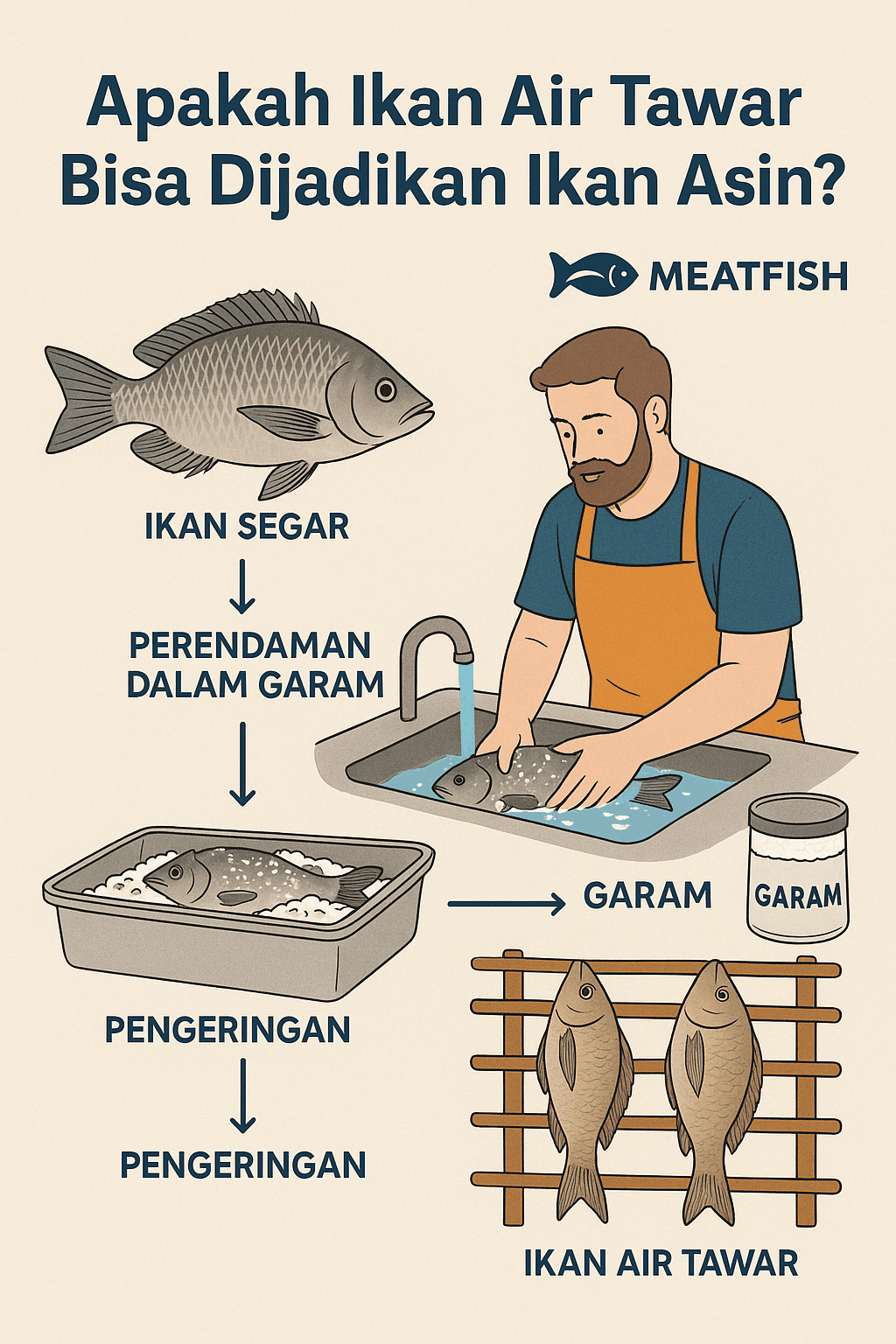 Apakah Ikan Air Tawar Bisa Dijadikan Ikan Asin?

MEATFISH

IKAN SEGAR

PERENDAMAN DALAM GARAM

GARAM

GARAM

PENGERINGAN

PENGERINGAN

IKAN AIR TAWAR